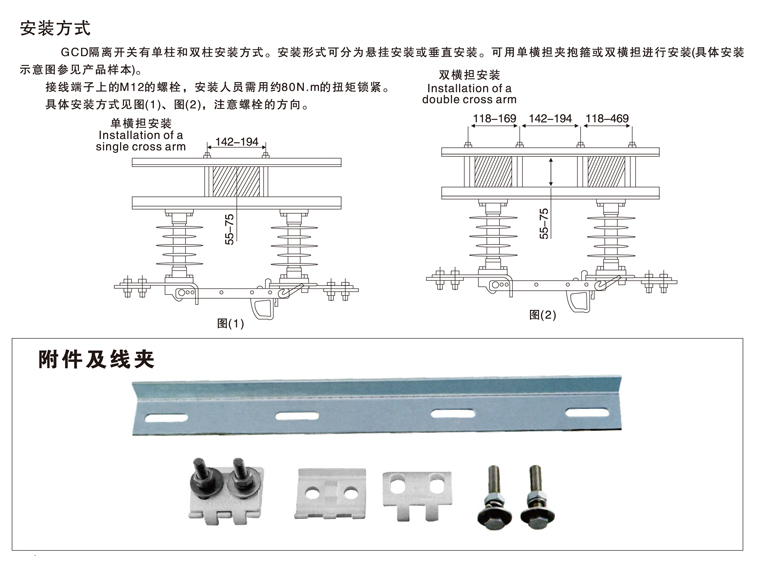 安装方式

GCD隔离开关有单柱和双柱安装方式。安装形式可分为悬挂安装或垂直安装。可用单横担夹抱箍或双横担进行安装(具体安装示意图参见产品样本)。

接线端子上的M12的螺栓，安装人员需用约80N.m的扭矩锁紧。

具体安装方式见图(1)、图(2)，注意螺栓的方向。

单横担安装
Installation of a single cross arm

142–194

55–75

图(1)

双横担安装
Installation of a double cross arm

118–169

142–194

118–469

55–75

图(2)

附件及线夹